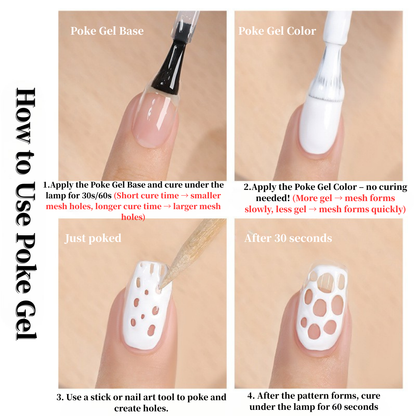 How to Use Poke Gel

Poke Gel Base

1.Apply the Poke Gel Base and cure under the lamp for 30s/60s (Short cure time → smaller mesh holes, longer cure time → larger mesh holes)

Poke Gel Color

2.Apply the Poke Gel Color – no curing needed! (More gel → mesh forms slowly, less gel → mesh forms quickly)

Just poked

3. Use a stick or nail art tool to poke and create holes.

After 30 seconds

4. After the pattern forms, cure under the lamp for 60 seconds