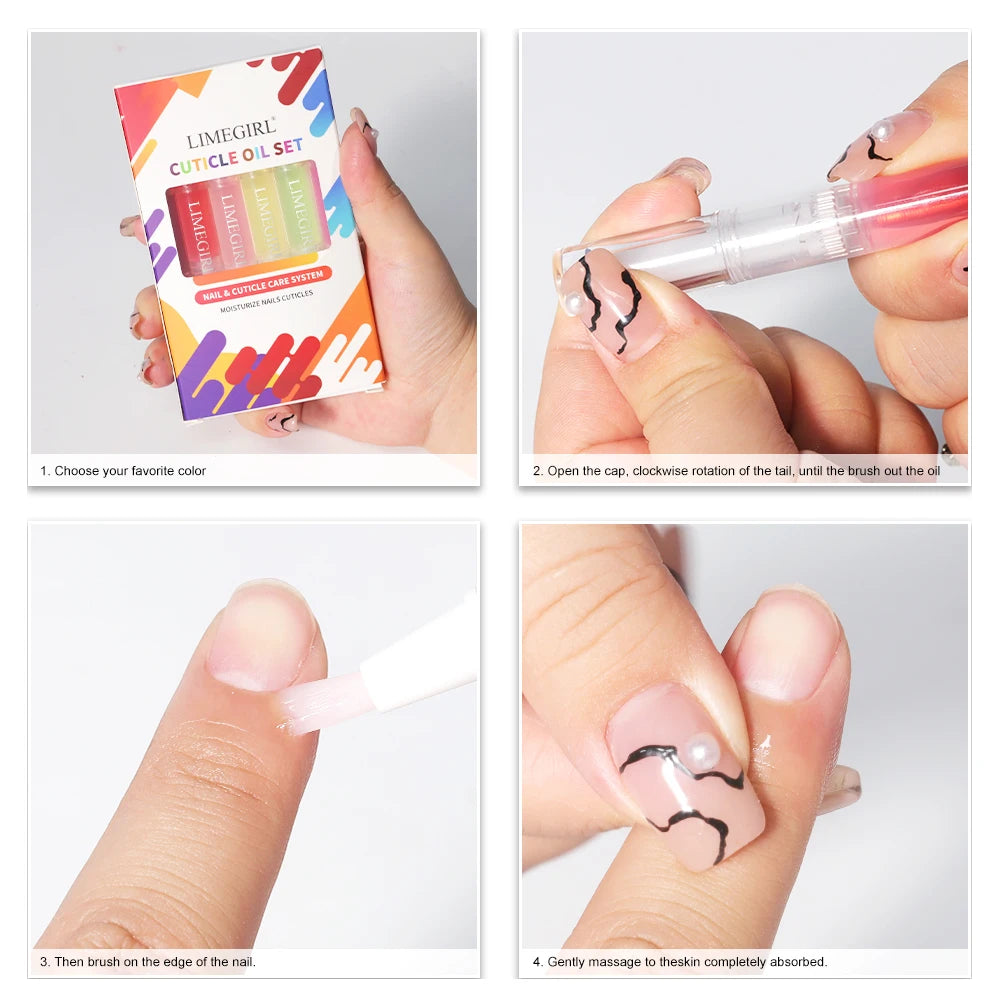 LIMEGIRL®
CUTICLE OIL SET
LIMEGIRL
LIMEGIRL
LIMEGIRL
LIMEGIRL
NAIL & CUTICLE CARE SYSTEM
MOISTURIZE NAILS CUTICLES

1. Choose your favorite color

2. Open the cap, clockwise rotation of the tail, until the brush out the oil

3. Then brush on the edge of the nail.

4. Gently massage to theskin completely absorbed.