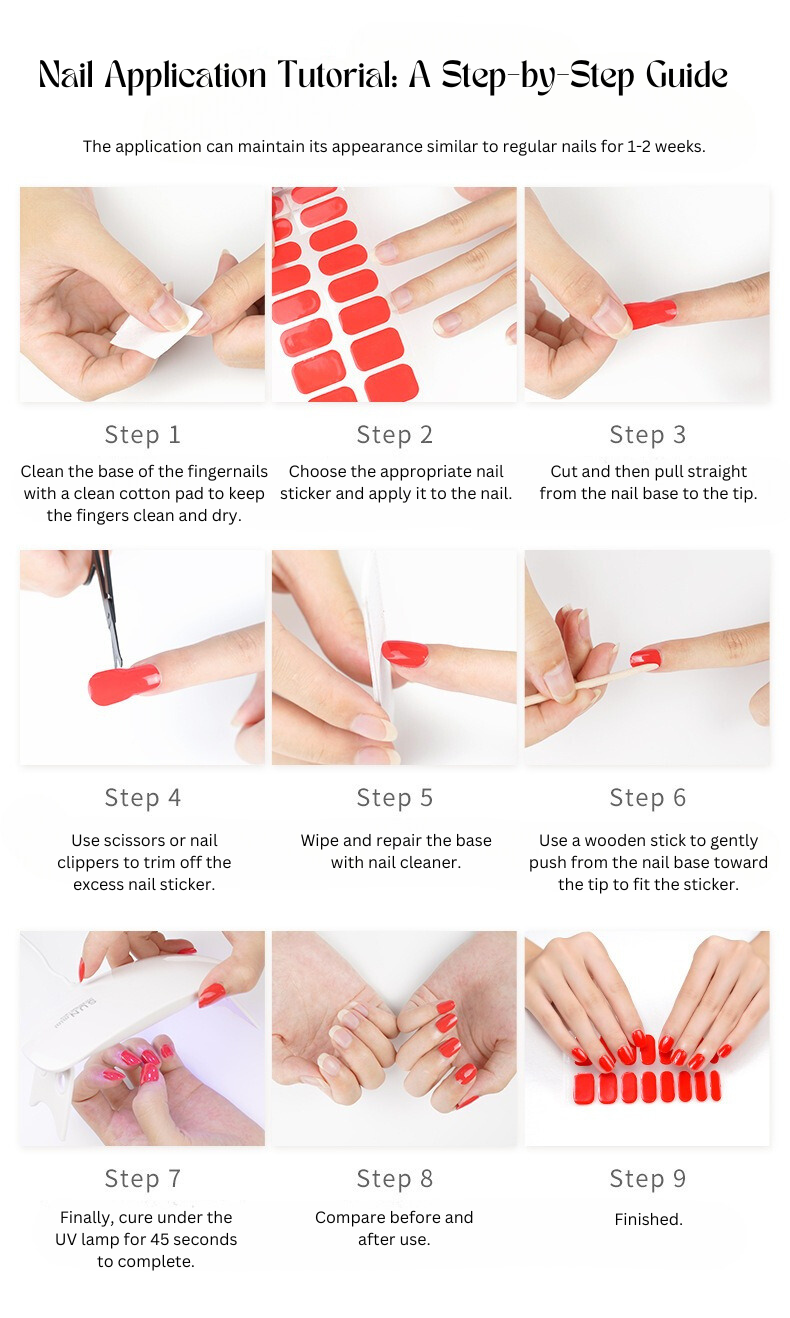 Nail Application Tutorial: A Step-by-Step Guide

The application can maintain its appearance similar to regular nails for 1-2 weeks.

Step 1

Clean the base of the fingernails with a clean cotton pad to keep the fingers clean and dry.

Step 2

Choose the appropriate nail sticker and apply it to the nail.

Step 3

Cut and then pull straight from the nail base to the tip.

Step 4

Use scissors or nail clippers to trim off the excess nail sticker.

Step 5

Wipe and repair the base with nail cleaner.

Step 6

Use a wooden stick to gently push from the nail base toward the tip to fit the sticker.

SUN

Step 7

Finally, cure under the UV lamp for 45 seconds to complete.

Step 8

Compare before and after use.

Step 9

Finished.